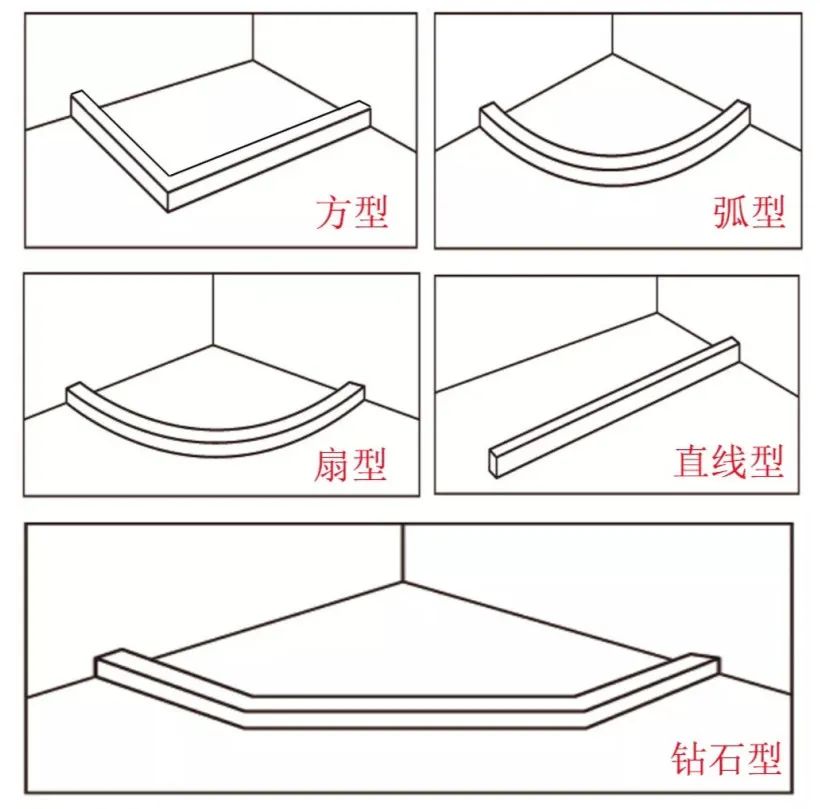 方型

弧型

扇型

直线型

钻石型